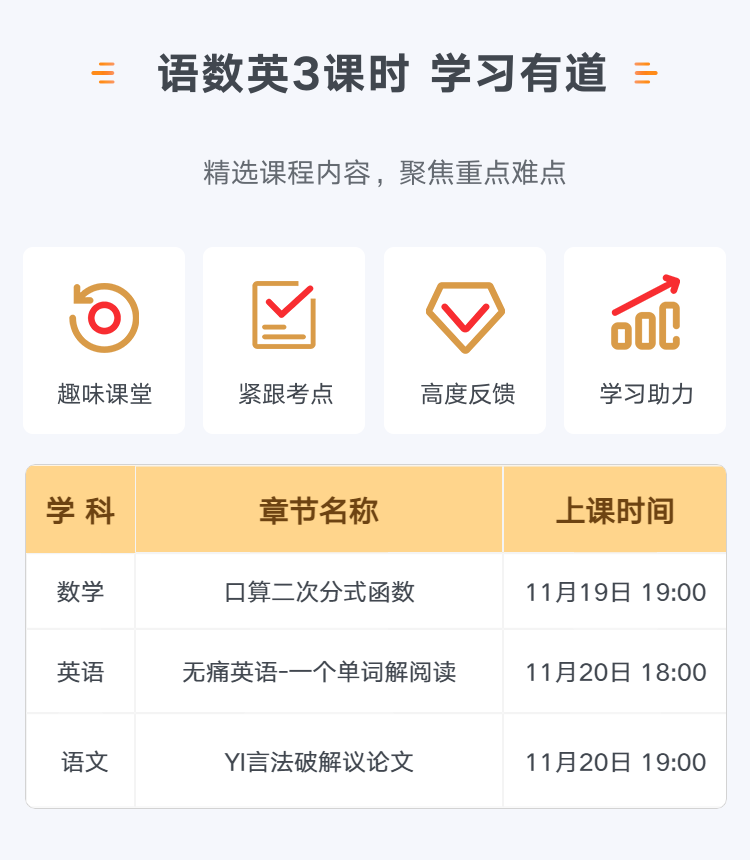 语数英3课时 学习有道

精选课程内容，聚焦重点难点

趣味课堂

紧跟考点

高度反馈

学习助力

| 学 科 | 章节名称 | 上课时间 |
|---|---|---|
| 数学 | 口算二次分式函数 | 11月19日 19:00 |
| 英语 | 无痛英语-一个单词解阅读 | 11月20日 18:00 |
| 语文 | YI言法破解议论文 | 11月20日 19:00 |