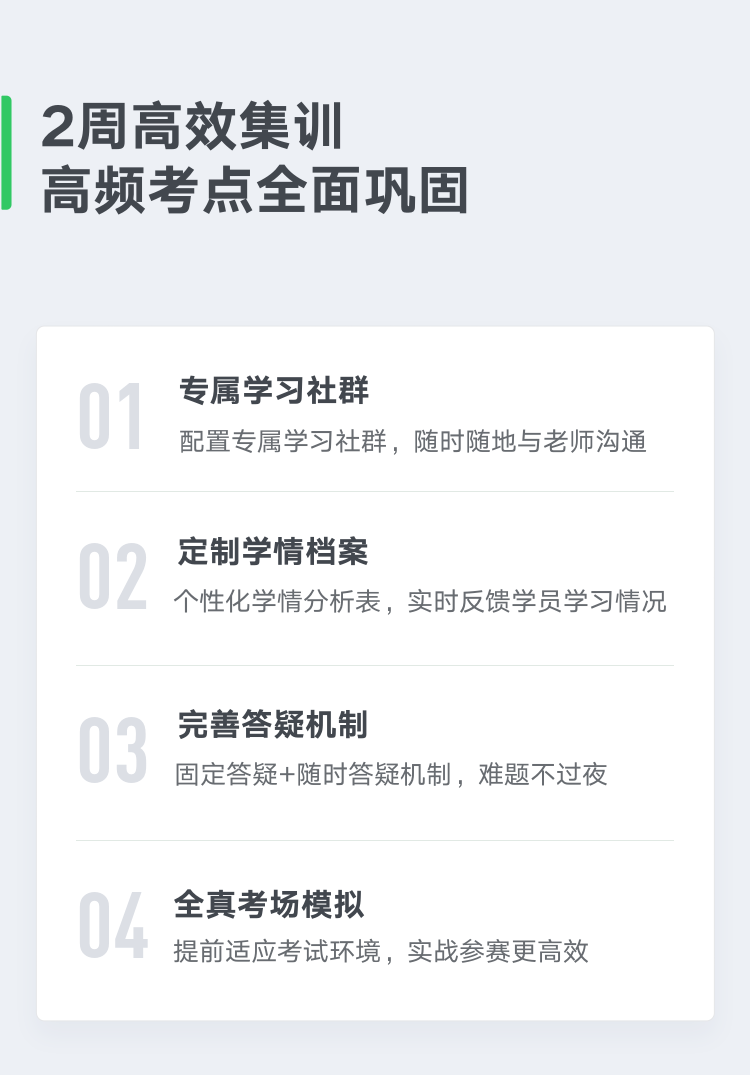 2周高效集训
高频考点全面巩固

01

专属学习社群

配置专属学习社群，随时随地与老师沟通

02

定制学情档案

个性化学情分析表，实时反馈学员学习情况

03

完善答疑机制

固定答疑+随时答疑机制，难题不过夜

04

全真考场模拟

提前适应考试环境，实战参赛更高效