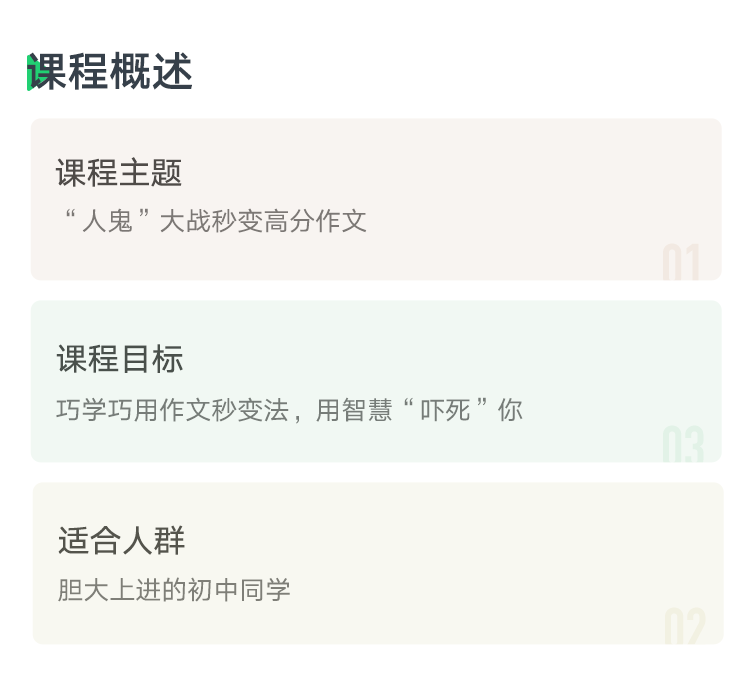 课程概述

课程主题
“人鬼”大战秒变高分作文
01

课程目标
巧学巧用作文秒变法，用智慧“吓死”你
03

适合人群
胆大上进的初中同学
02