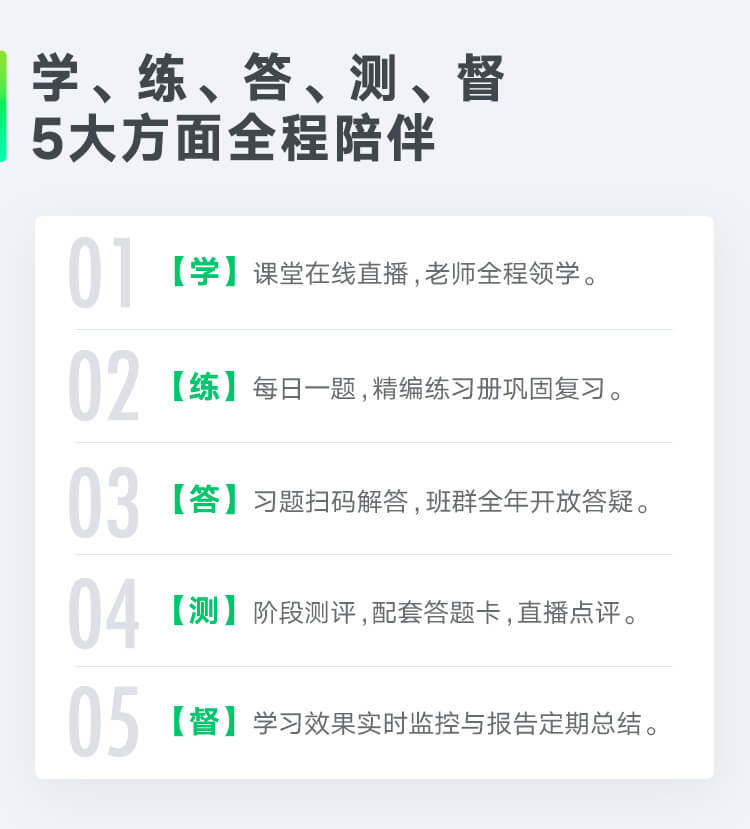 学、练、答、测、督
5大方面全程陪伴

01 【学】课堂在线直播,老师全程领学。

02 【练】每日一题,精编练习册巩固复习。

03 【答】习题扫码解答,班群全年开放答疑。

04 【测】阶段测评,配套答题卡,直播点评。

05 【督】学习效果实时监控与报告定期总结。