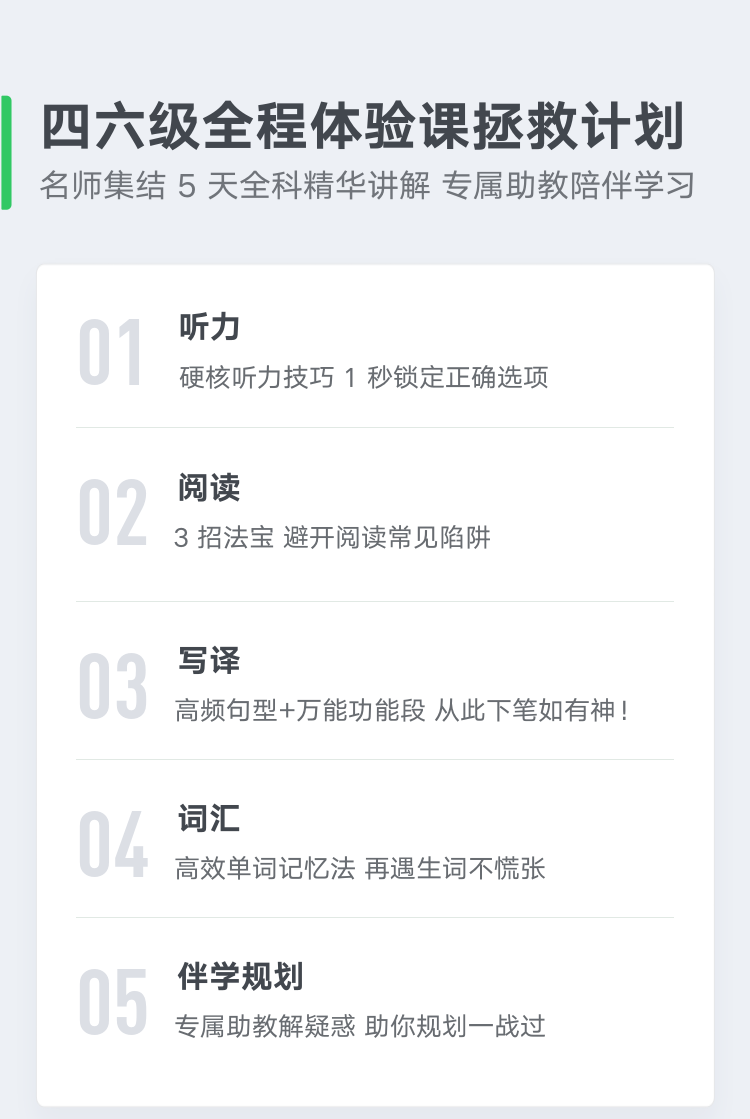 四六级全程体验课拯救计划
名师集结 5 天全科精华讲解 专属助教陪伴学习

01
听力
硬核听力技巧 1 秒锁定正确选项

02
阅读
3 招法宝 避开阅读常见陷阱

03
写译
高频句型+万能功能段 从此下笔如有神!

04
词汇
高效单词记忆法 再遇生词不慌张

05
伴学规划
专属助教解疑惑 助你规划一战过