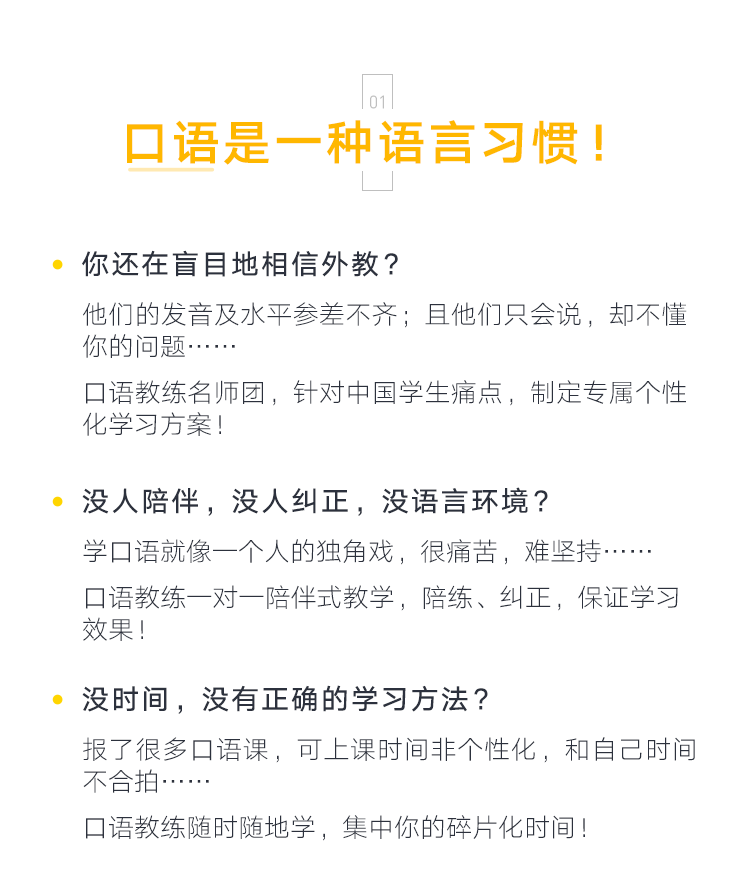 01

口语是一种语言习惯！

• 你还在盲目地相信外教？

他们的发音及水平参差不齐；且他们只会说，却不懂你的问题……

口语教练名师团，针对中国学生痛点，制定专属个性化学习方案！

• 没人陪伴，没人纠正，没语言环境？

学口语就像一个人的独角戏，很痛苦，难坚持……

口语教练一对一陪伴式教学，陪练、纠正，保证学习效果！

• 没时间，没有正确的学习方法？

报了很多口语课，可上课时间非个性化，和自己时间不合拍……

口语教练随时随地学，集中你的碎片化时间！