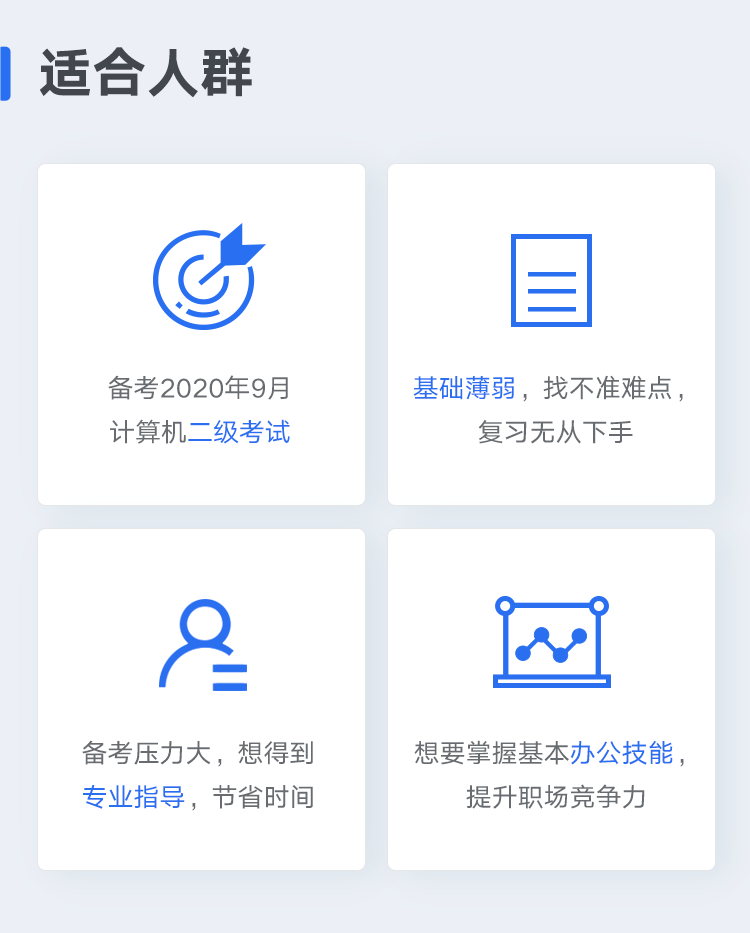 适合人群

备考2020年9月
计算机二级考试

基础薄弱，找不准难点，
复习无从下手

备考压力大，想得到
专业指导，节省时间

想要掌握基本办公技能，
提升职场竞争力