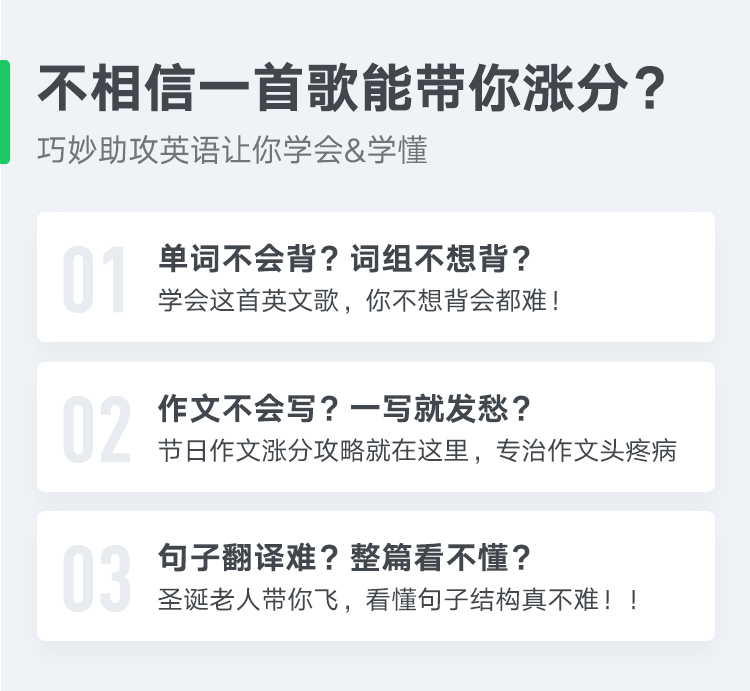 不相信一首歌能带你涨分？

巧妙助攻英语让你学会&学懂

01

单词不会背？词组不想背？

学会这首英文歌，你不想背会都难！

02

作文不会写？一写就发愁？

节日作文涨分攻略就在这里，专治作文头疼病

03

句子翻译难？整篇看不懂？

圣诞老人带你飞，看懂句子结构真不难！！