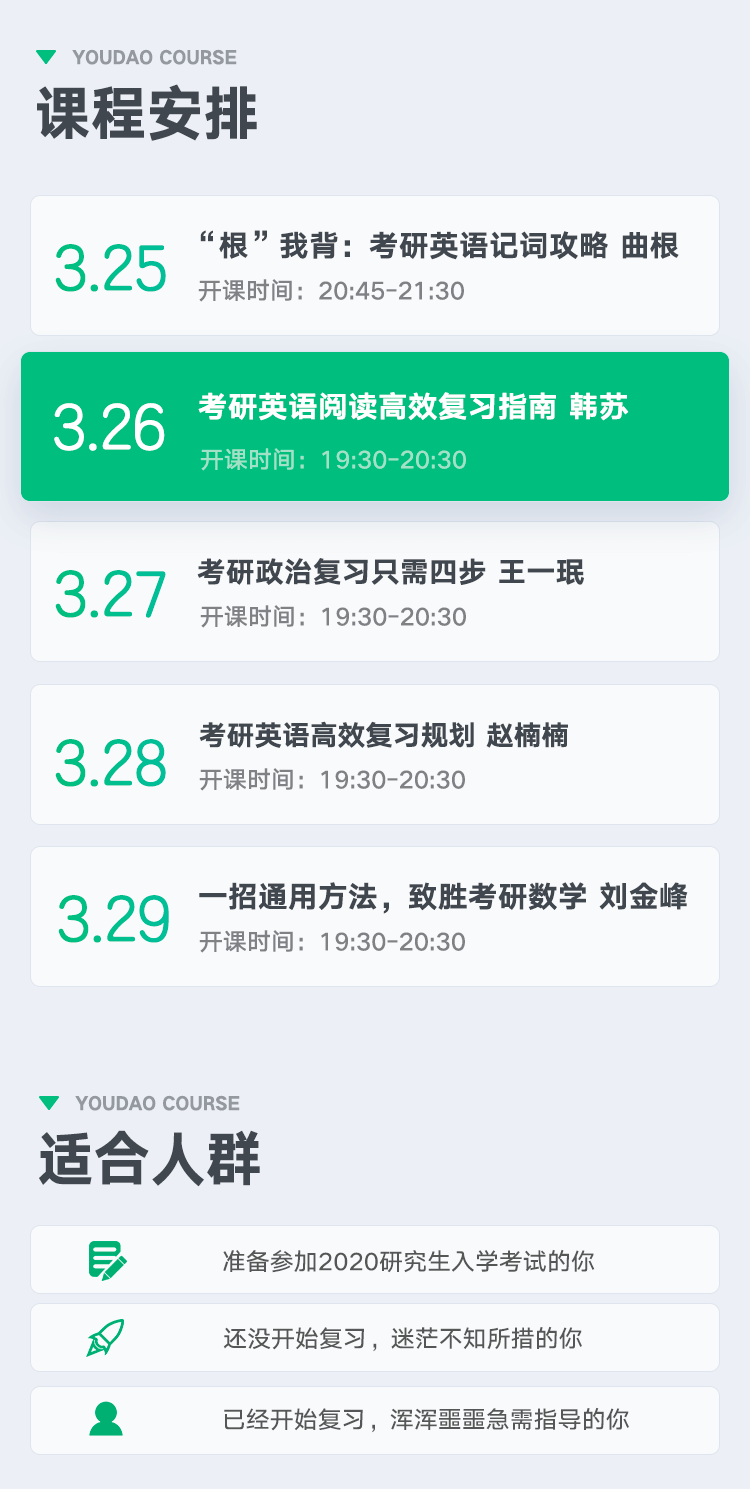 YOUDAO COURSE
课程安排

3.25
“根”我背：考研英语记词攻略 曲根
开课时间：20:45-21:30

3.26
考研英语阅读高效复习指南 韩苏
开课时间：19:30-20:30

3.27
考研政治复习只需四步 王一珉
开课时间：19:30-20:30

3.28
考研英语高效复习规划 赵楠楠
开课时间：19:30-20:30

3.29
一招通用方法，致胜考研数学 刘金峰
开课时间：19:30-20:30

YOUDAO COURSE
适合人群

准备参加2020研究生入学考试的你

还没开始复习，迷茫不知所措的你

已经开始复习，浑浑噩噩急需指导的你