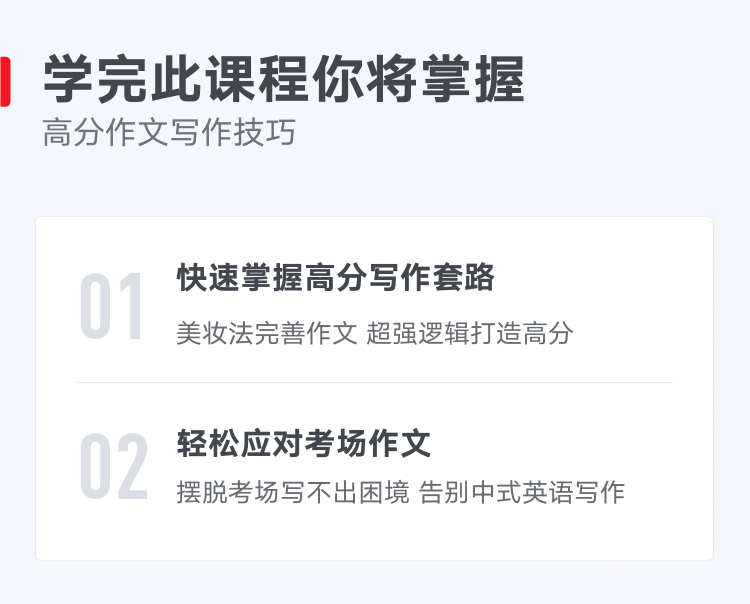 学完此课程你将掌握
高分作文写作技巧

01
快速掌握高分写作套路
美妆法完善作文 超强逻辑打造高分

02
轻松应对考场作文
摆脱考场写不出困境 告别中式英语写作