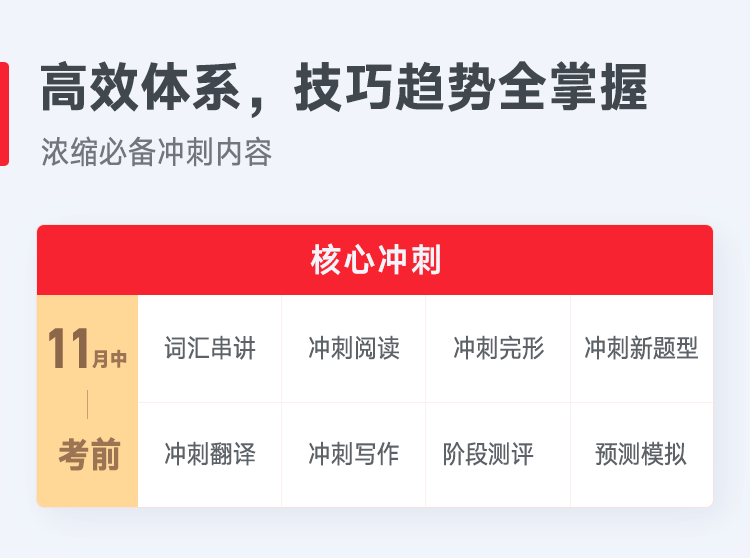 高效体系，技巧趋势全掌握

浓缩必备冲刺内容

核心冲刺

11月中
考前

词汇串讲 冲刺阅读 冲刺完形 冲刺新题型

冲刺翻译 冲刺写作 阶段测评 预测模拟