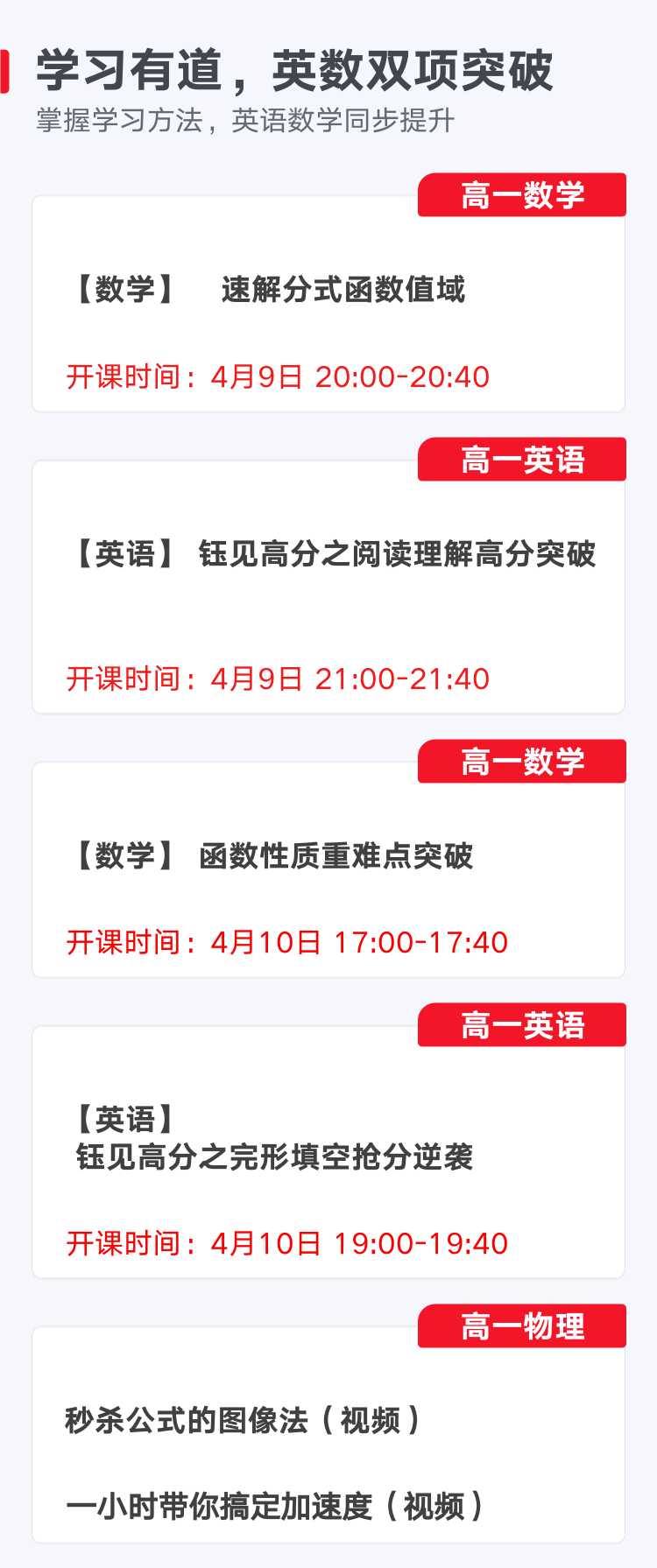 学习有道，英数双项突破
掌握学习方法，英语数学同步提升

高一数学

【数学】 速解分式函数值域

开课时间：4月9日 20:00-20:40

高一英语

【英语】 钰见高分之阅读理解高分突破

开课时间：4月9日 21:00-21:40

高一数学

【数学】 函数性质重难点突破

开课时间：4月10日 17:00-17:40

高一英语

【英语】
钰见高分之完形填空抢分逆袭

开课时间：4月10日 19:00-19:40

高一物理

秒杀公式的图像法（视频）

一小时带你搞定加速度（视频）