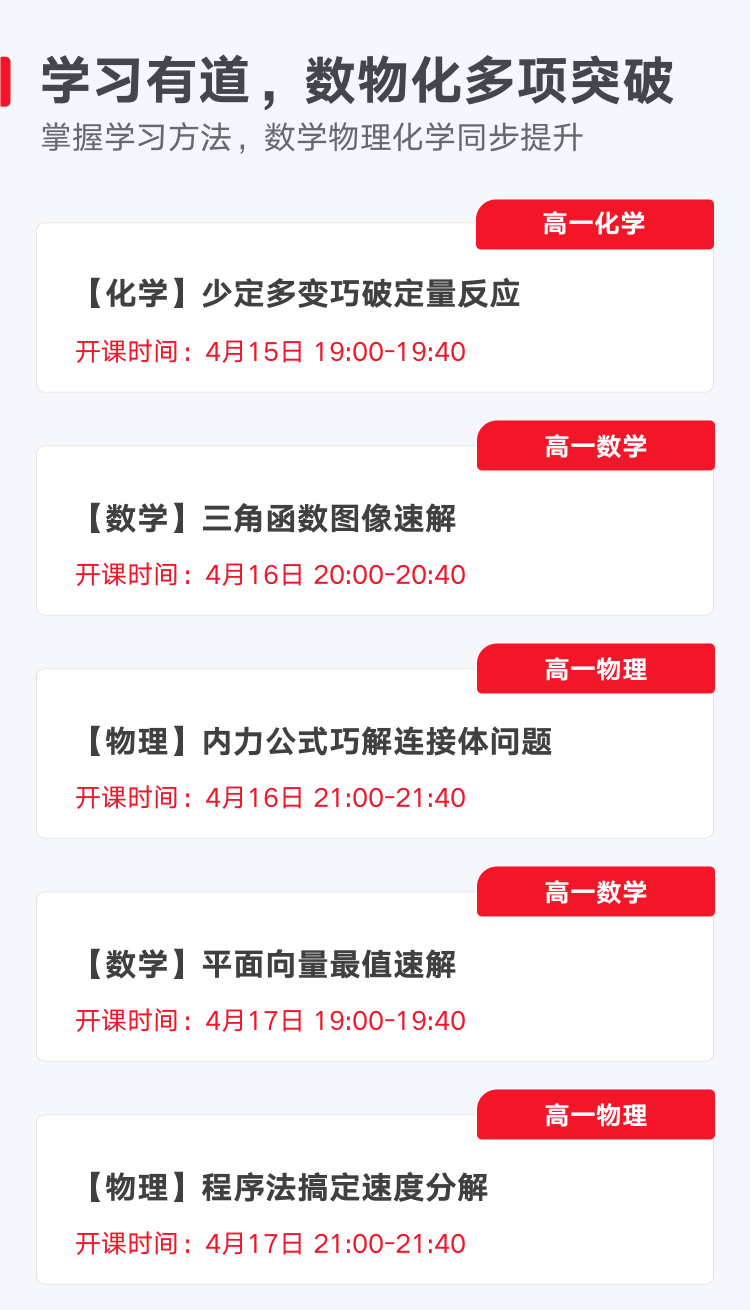 学习有道，数物化多项突破
掌握学习方法，数学物理化学同步提升

高一化学
【化学】少定多变巧破定量反应
开课时间：4月15日 19:00-19:40

高一数学
【数学】三角函数图像速解
开课时间：4月16日 20:00-20:40

高一物理
【物理】内力公式巧解连接体问题
开课时间：4月16日 21:00-21:40

高一数学
【数学】平面向量最值速解
开课时间：4月17日 19:00-19:40

高一物理
【物理】程序法搞定速度分解
开课时间：4月17日 21:00-21:40