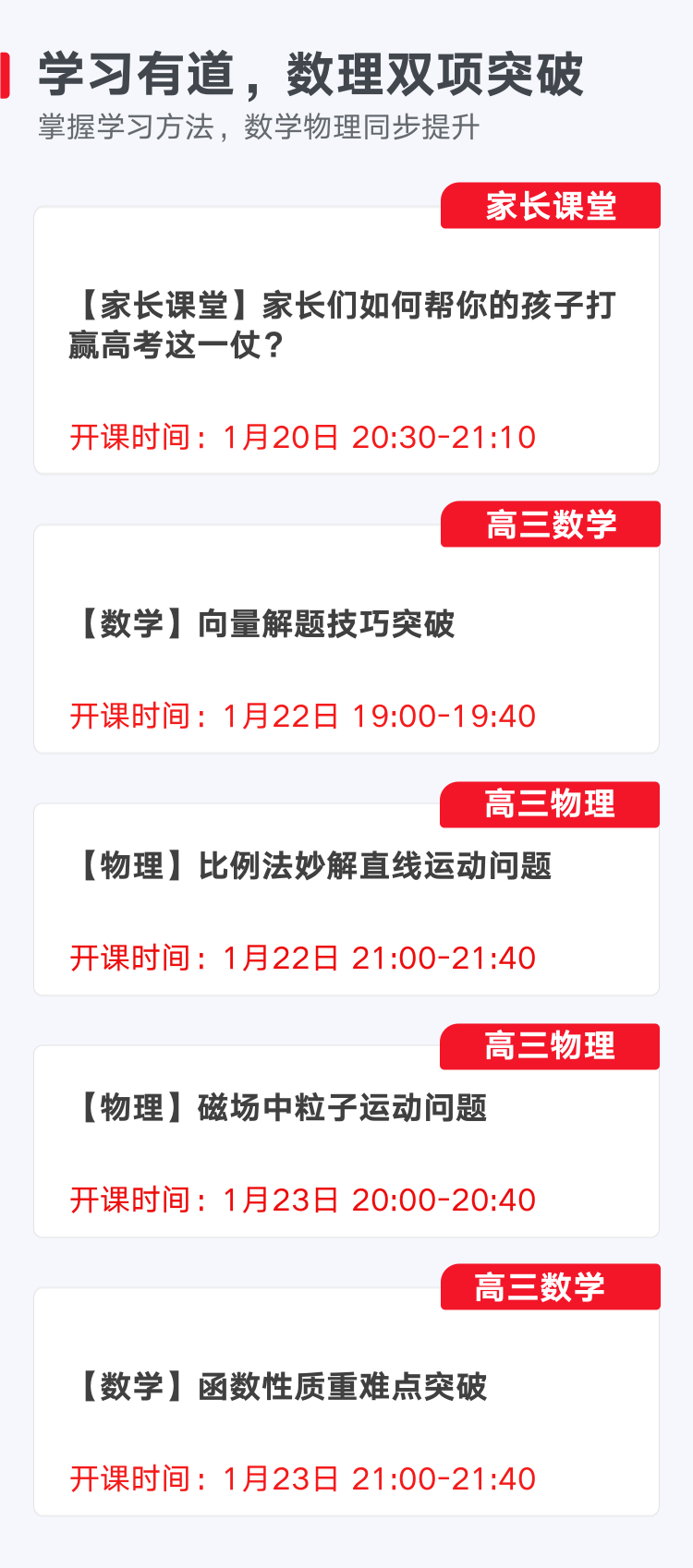 学习有道，数理双项突破
掌握学习方法，数学物理同步提升

家长课堂

【家长课堂】家长们如何帮你的孩子打赢高考这一仗？

开课时间：1月20日 20:30-21:10

高三数学

【数学】向量解题技巧突破

开课时间：1月22日 19:00-19:40

高三物理

【物理】比例法妙解直线运动问题

开课时间：1月22日 21:00-21:40

高三物理

【物理】磁场中粒子运动问题

开课时间：1月23日 20:00-20:40

高三数学

【数学】函数性质重难点突破

开课时间：1月23日 21:00-21:40